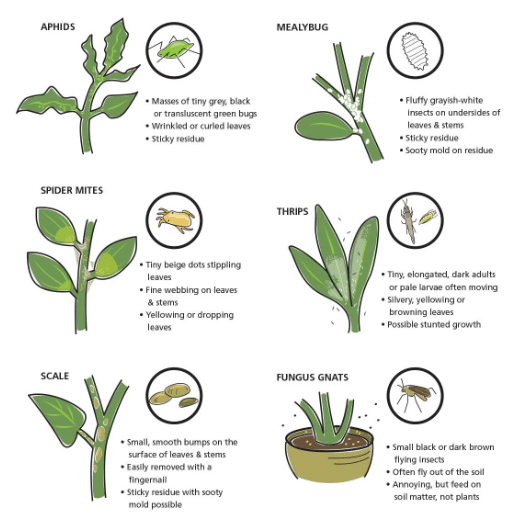 APHIDS

• Masses of tiny grey, black or transluscent green bugs
• Wrinkled or curled leaves
• Sticky residue

MEALYBUG

• Fluffy grayish-white insects on undersides of leaves & stems
• Sticky residue
• Sooty mold on residue

SPIDER MITES

• Tiny beige dots stippling leaves
• Fine webbing on leaves & stems
• Yellowing or dropping leaves

THRIPS

• Tiny, elongated, dark adults or pale larvae often moving
• Silvery, yellowing or browning leaves
• Possible stunted growth

SCALE

• Small, smooth bumps on the surface of leaves & stems
• Easily removed with a fingernail
• Sticky residue with sooty mold possible

FUNGUS GNATS

• Small black or dark brown flying insects
• Often fly out of the soil
• Annoying, but feed on soil matter, not plants